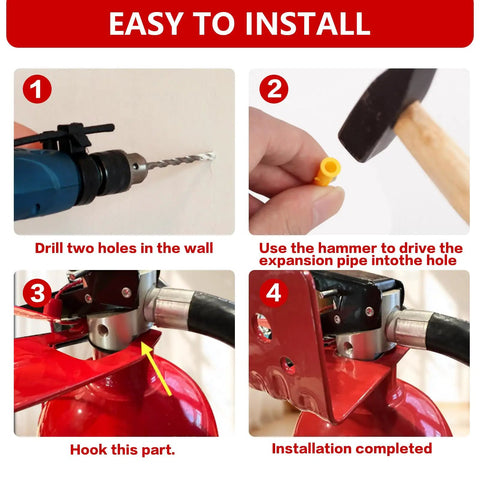 EASY TO INSTALL

1

Drill two holes in the wall

2

Use the hammer to drive the expansion pipe intothe hole

3

Hook this part.

4

Installation completed