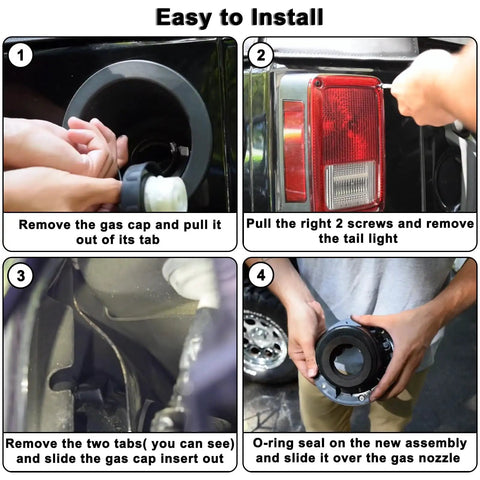 Easy to Install

1

Remove the gas cap and pull it out of its tab

2

Pull the right 2 screws and remove the tail light

3

Remove the two tabs( you can see) and slide the gas cap insert out

4

O-ring seal on the new assembly and slide it over the gas nozzle