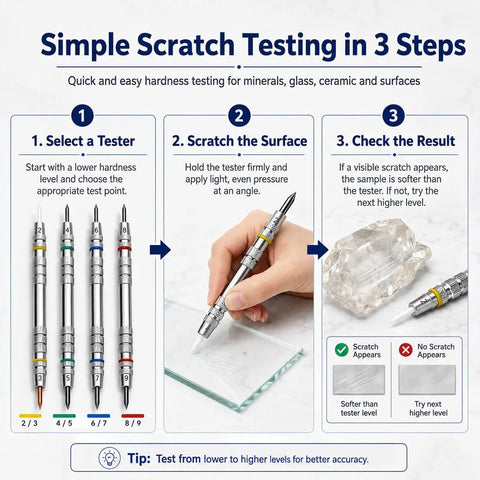 Simple Scratch Testing in 3 Steps

Quick and easy hardness testing for minerals, glass, ceramic and surfaces

1

1. Select a Tester

Start with a lower hardness level and choose the appropriate test point.

2 4 6 8

3 5 7 9

2 / 3 4 / 5 6 / 7 8 / 9

2

2. Scratch the Surface

Hold the tester firmly and apply light, even pressure at an angle.

3

3. Check the Result

If a visible scratch appears, the sample is softer than the tester. If not, try the next higher level.

Scratch Appears

Softer than tester level

No Scratch Appears

Try next higher level

Tip: Test from lower to higher levels for better accuracy.