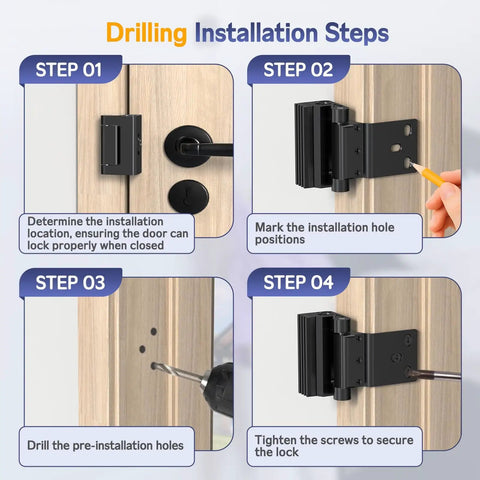 Drilling Installation Steps

STEP 01

Determine the installation location, ensuring the door can lock properly when closed

STEP 02

Mark the installation hole positions

STEP 03

Drill the pre-installation holes

STEP 04

Tighten the screws to secure the lock