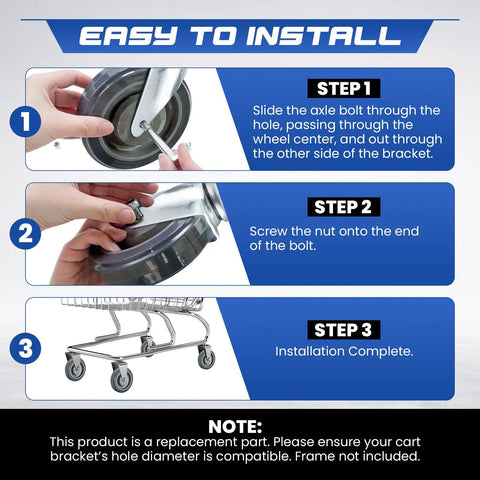 EASY TO INSTALL

1

STEP 1

Slide the axle bolt through the hole, passing through the wheel center, and out through the other side of the bracket.

2

STEP 2

Screw the nut onto the end of the bolt.

3

STEP 3

Installation Complete.

NOTE:

This product is a replacement part. Please ensure your cart bracket's hole diameter is compatible. Frame not included.