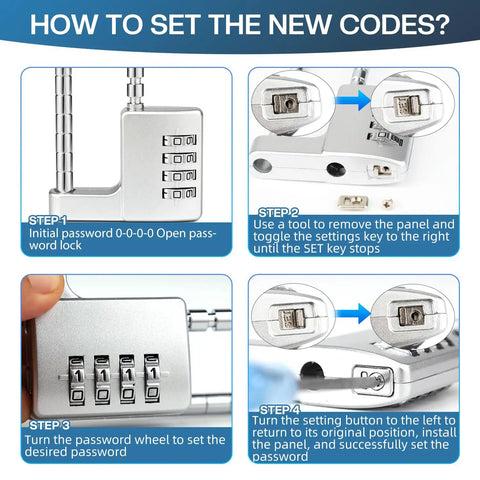 HOW TO SET THE NEW CODES?

STEP 1
Initial password 0-0-0-0 Open password lock

STEP 2
Use a tool to remove the panel and toggle the settings key to the right until the SET key stops

1 1 1 1

STEP 3
Turn the password wheel to set the desired password

STEP 4
Turn the setting button to the left to return to its original position, install the panel, and successfully set the password