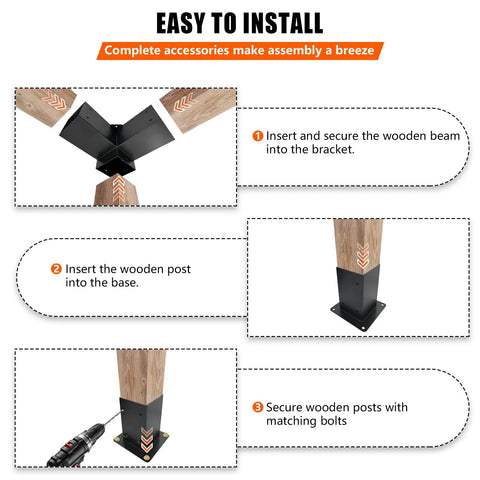 EASY TO INSTALL

Complete accessories make assembly a breeze

1 Insert and secure the wooden beam into the bracket.

2 Insert the wooden post into the base.

3 Secure wooden posts with matching bolts