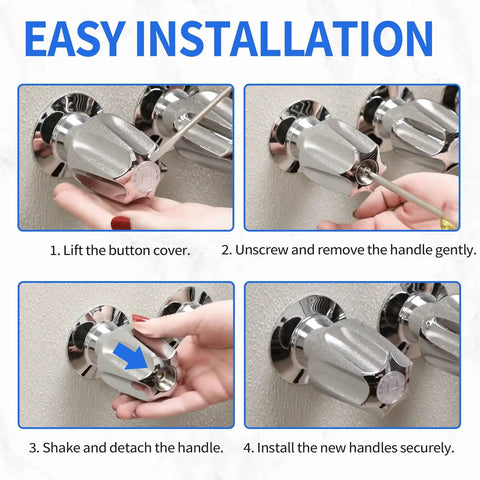 EASY INSTALLATION

1. Lift the button cover.

2. Unscrew and remove the handle gently.

3. Shake and detach the handle.

4. Install the new handles securely.