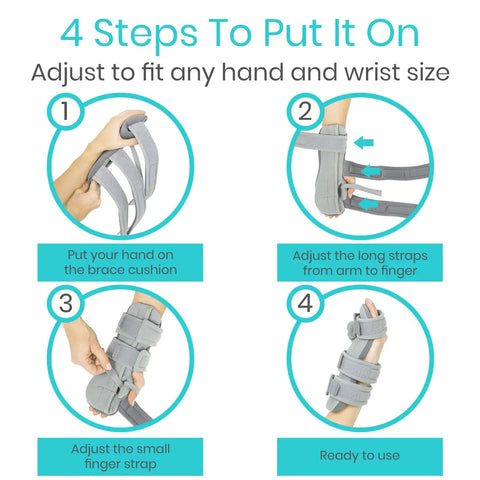 4 Steps To Put It On

Adjust to fit any hand and wrist size

1

Put your hand on the brace cushion

2

Adjust the long straps from arm to finger

3

Adjust the small finger strap

4

Ready to use