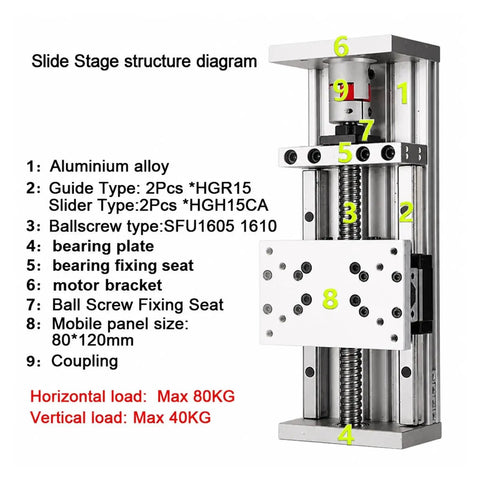 Slide Stage structure diagram

1: Aluminium alloy
2: Guide Type: 2Pcs *HGR15
Slider Type:2Pcs *HGH15CA
3: Ballscrew type:SFU1605 1610
4: bearing plate
5: bearing fixing seat
6: motor bracket
7: Ball Screw Fixing Seat
8: Mobile panel size: 80*120mm
9: Coupling

Horizontal load: Max 80KG
Vertical load: Max 40KG

6
9
1
7
5
3
2
8
4