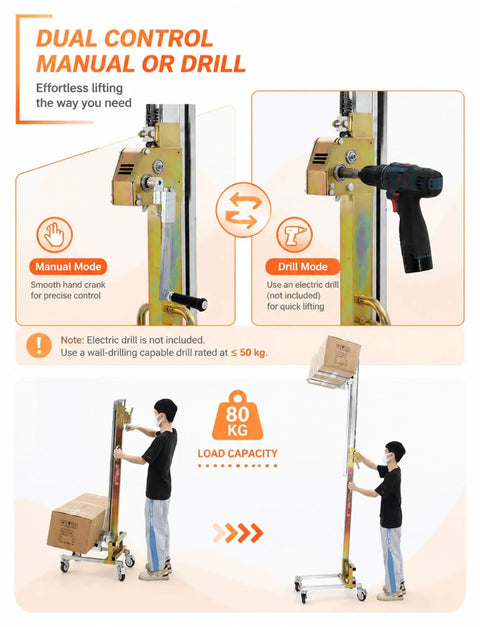 DUAL CONTROL
MANUAL OR DRILL

Effortless lifting the way you need

Manual Mode

Smooth hand crank for precise control

Drill Mode

Use an electric drill (not included) for quick lifting

Note: Electric drill is not included.
Use a wall-drilling capable drill rated at ≤ 50 kg.

80 KG

LOAD CAPACITY