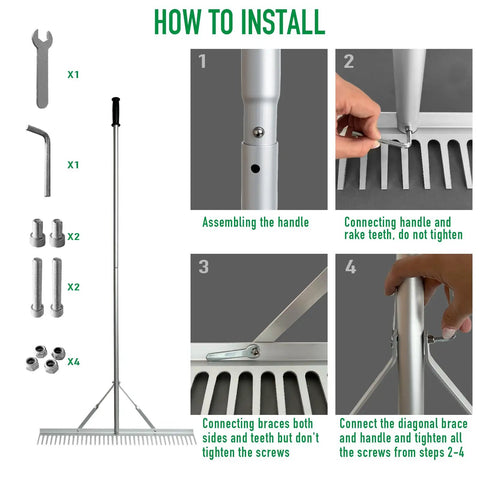 HOW TO INSTALL

X1

X1

X2

X2

X4

1

Assembling the handle

2

Connecting handle and rake teeth, do not tighten

3

Connecting braces both sides and teeth but don't tighten the screws

4

Connect the diagonal brace and handle and tighten all the screws from steps 2-4