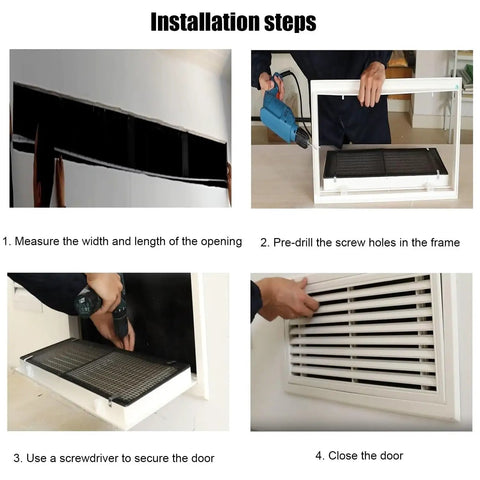 Installation steps

1. Measure the width and length of the opening

2. Pre-drill the screw holes in the frame

3. Use a screwdriver to secure the door

4. Close the door