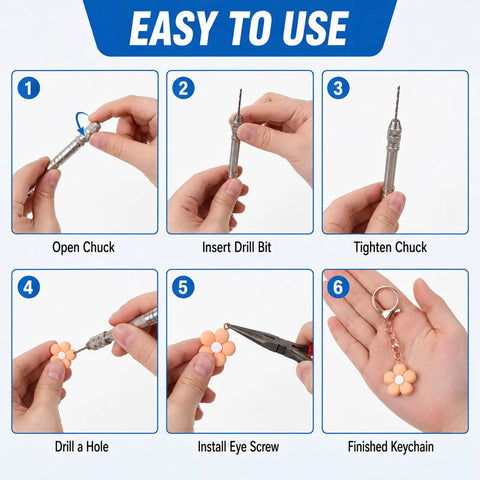 EASY TO USE

1

Open Chuck

2

Insert Drill Bit

3

Tighten Chuck

4

Drill a Hole

5

Install Eye Screw

6

Finished Keychain