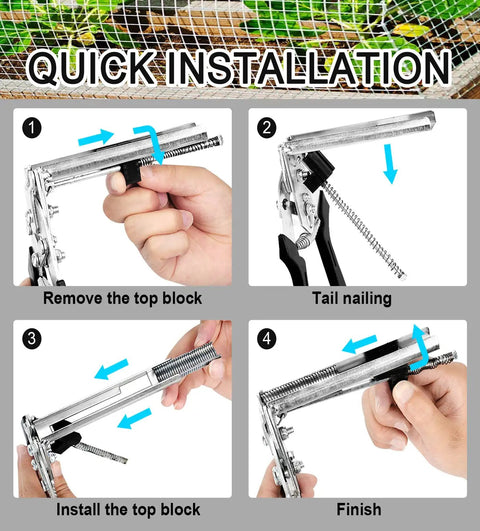 QUICK INSTALLATION

1

Remove the top block

2

Tail nailing

3

Install the top block

4

Finish