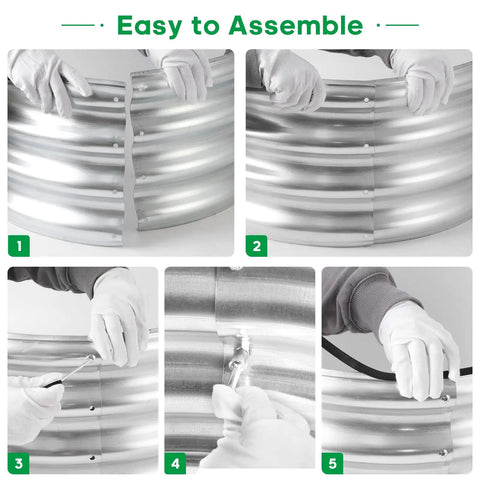 Easy to Assemble

1

2

3

4

5