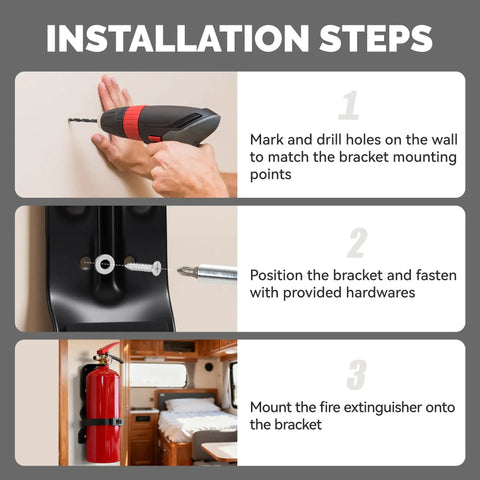 INSTALLATION STEPS

1

Mark and drill holes on the wall to match the bracket mounting points

2

Position the bracket and fasten with provided hardwares

3

Mount the fire extinguisher onto the bracket