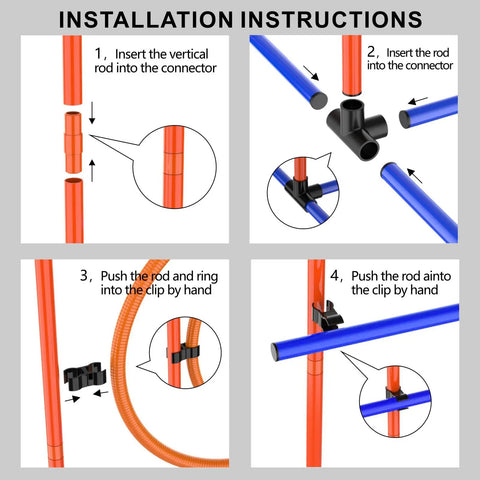 INSTALLATION INSTRUCTIONS

1，Insert the vertical rod into the connector

2，Insert the rod into the connector

3，Push the rod and ring into the clip by hand

4，Push the rod ainto the clip by hand