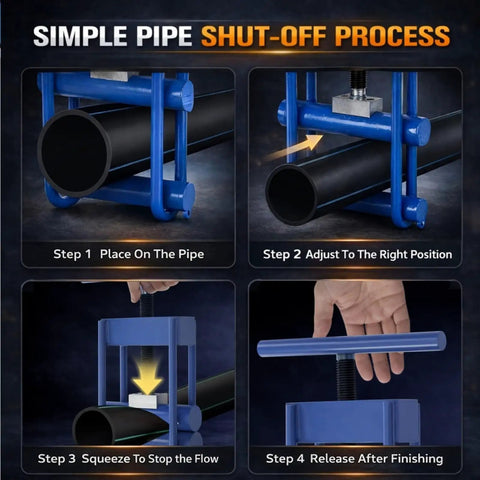 SIMPLE PIPE SHUT-OFF PROCESS

Step 1 Place On The Pipe

Step 2 Adjust To The Right Position

Step 3 Squeeze To Stop the Flow

Step 4 Release After Finishing