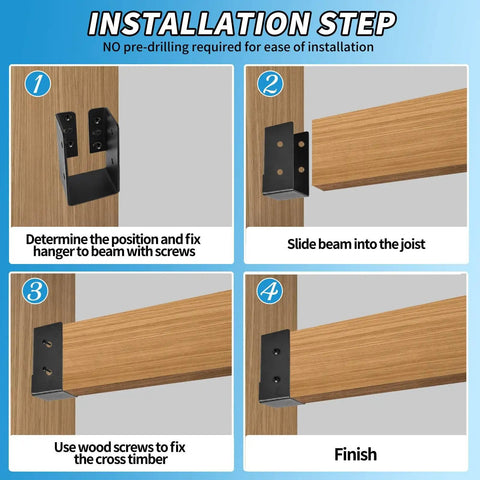 INSTALLATION STEP
NO pre-drilling required for ease of installation

1
Determine the position and fix hanger to beam with screws

2
Slide beam into the joist

3
Use wood screws to fix the cross timber

4
Finish