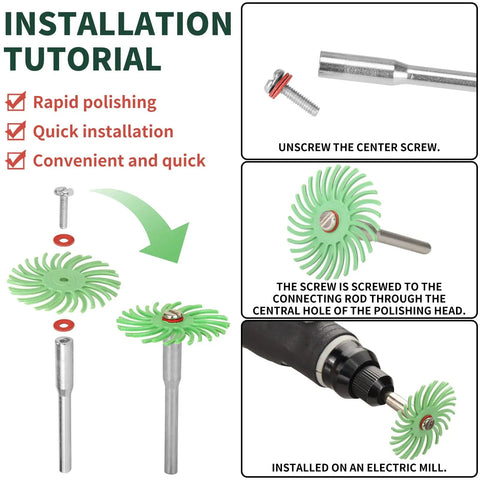 INSTALLATION TUTORIAL

Rapid polishing

Quick installation

Convenient and quick

UNSCREW THE CENTER SCREW.

THE SCREW IS SCREWED TO THE CONNECTING ROD THROUGH THE CENTRAL HOLE OF THE POLISHING HEAD.

INSTALLED ON AN ELECTRIC MILL.