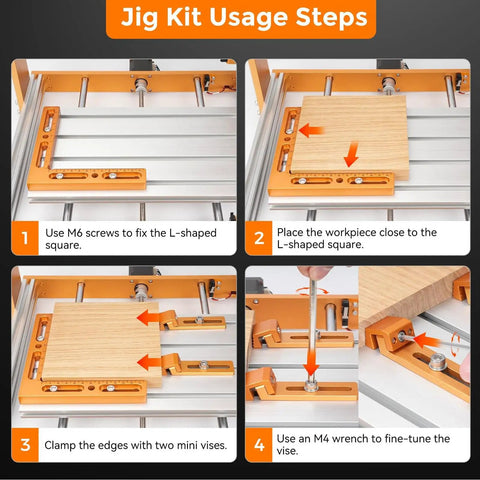 Jig Kit Usage Steps

1 Use M6 screws to fix the L-shaped square.

2 Place the workpiece close to the L-shaped square.

3 Clamp the edges with two mini vises.

4 Use an M4 wrench to fine-tune the vise.