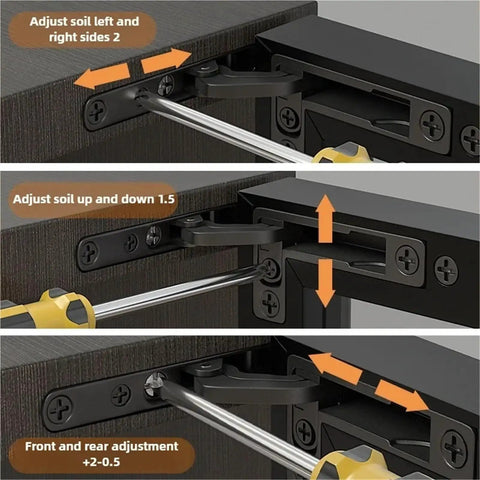 Adjust soil left and right sides 2

Adjust soil up and down 1.5

Front and rear adjustment +2-0.5