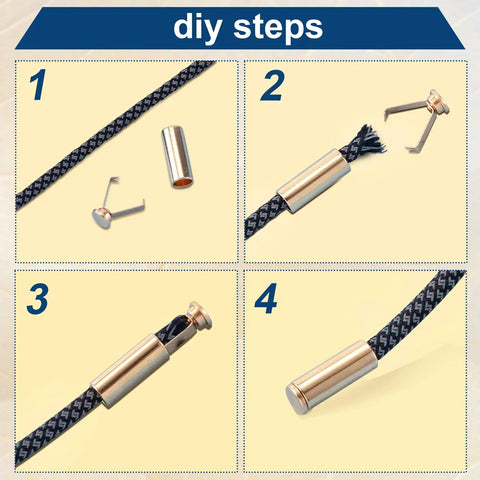 diy steps

1

2

3

4