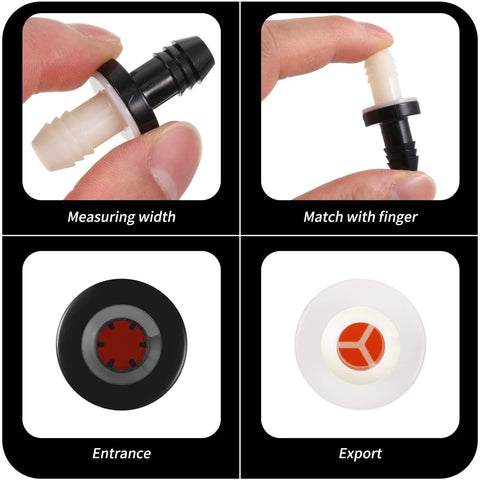 Measuring width

Match with finger

Entrance

Export