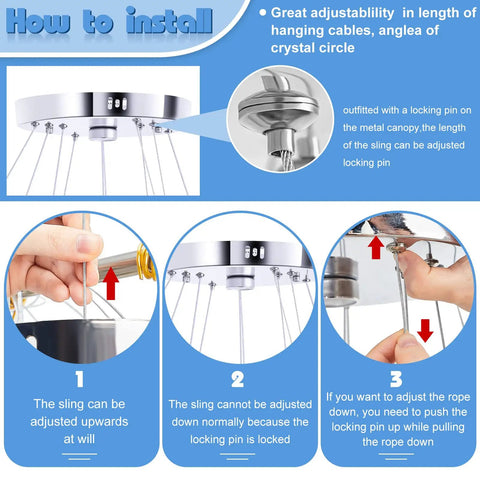 How to install

• Great adjustablility in length of hanging cables, anglea of crystal circle

outfitted with a locking pin on the metal canopy,the length of the sling can be adjusted locking pin

1

The sling can be adjusted upwards at will

2

The sling cannot be adjusted down normally because the locking pin is locked

3

If you want to adjust the rope down, you need to push the locking pin up while pulling the rope down