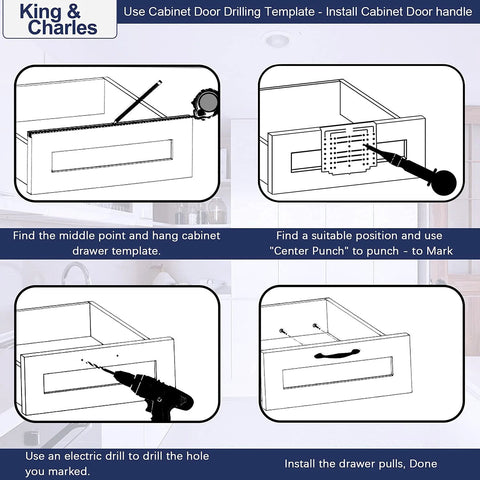 King & Charles

Use Cabinet Door Drilling Template - Install Cabinet Door handle

Find the middle point and hang cabinet drawer template.

Find a suitable position and use "Center Punch" to punch - to Mark

Use an electric drill to drill the hole you marked.

Install the drawer pulls, Done