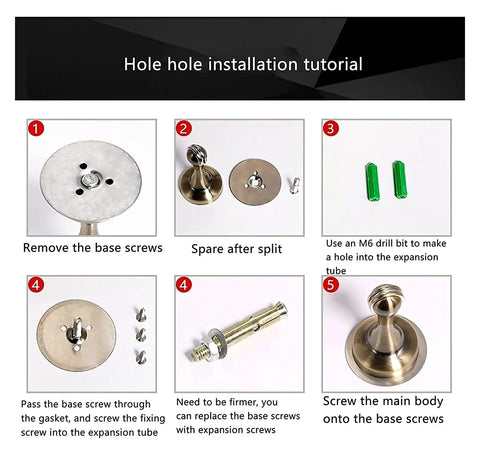 Hole hole installation tutorial

1

Remove the base screws

2

Spare after split

3

Use an M6 drill bit to make a hole into the expansion tube

4

Pass the base screw through the gasket, and screw the fixing screw into the expansion tube

4

Need to be firmer, you can replace the base screws with expansion screws

5

Screw the main body onto the base screws