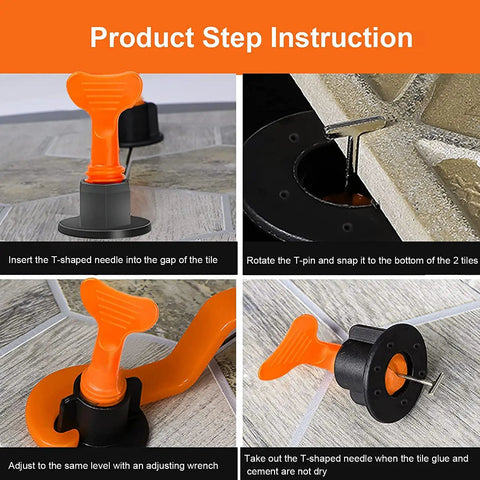 Product Step Instruction

Insert the T-shaped needle into the gap of the tile

Rotate the T-pin and snap it to the bottom of the 2 tiles

Adjust to the same level with an adjusting wrench

Take out the T-shaped needle when the tile glue and cement are not dry