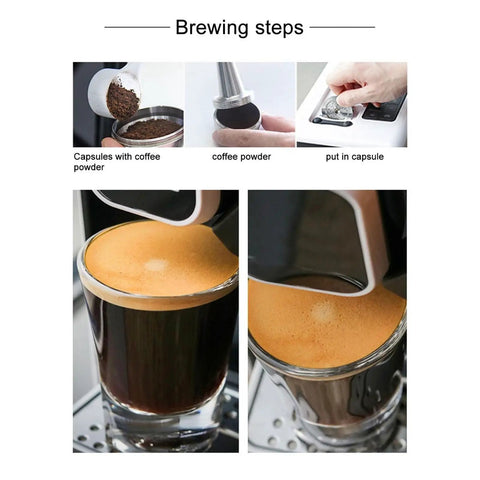 Brewing steps

Capsules with coffee powder

coffee powder

put in capsule