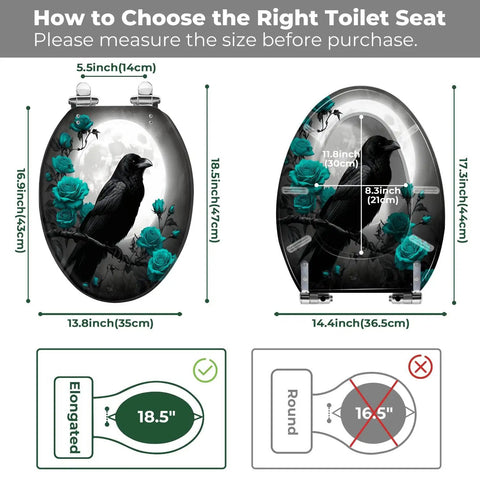 How to Choose the Right Toilet Seat
Please measure the size before purchase.

5.5inch(14cm)

16.9inch(43cm)

18.5inch(47cm)

13.8inch(35cm)

11.8inch (30cm)

8.3inch (21cm)

17.3inch(44cm)

14.4inch(36.5cm)

Elongated

18.5"

Round

16.5"