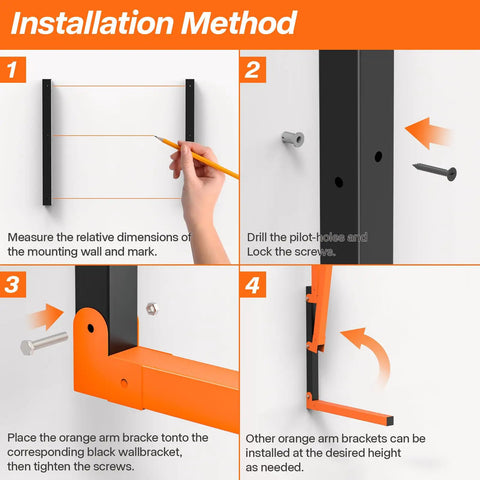 Installation Method

1

Measure the relative dimensions of the mounting wall and mark.

2

Drill the pilot-holes and Lock the screws.

3

Place the orange arm bracke tonto the corresponding black wallbracket, then tighten the screws.

4

Other orange arm brackets can be installed at the desired height as needed.