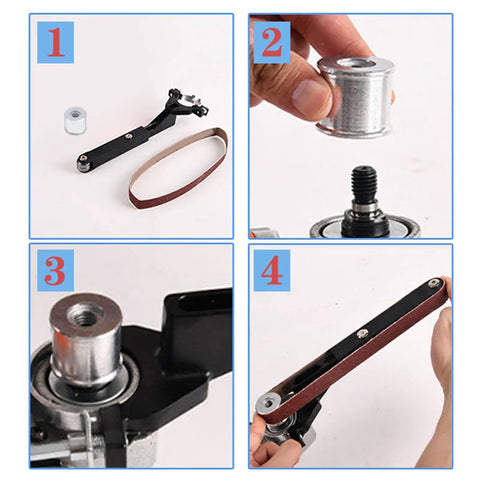 1

2

3

4