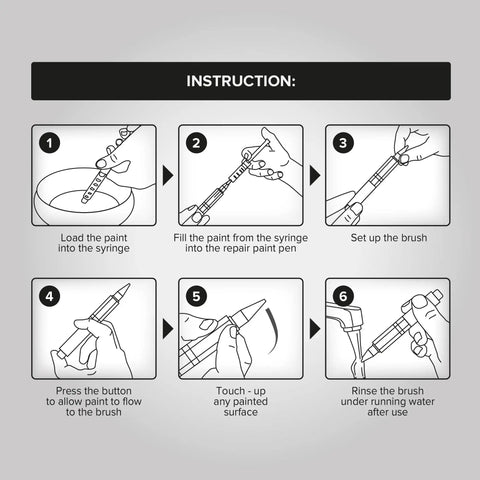 INSTRUCTION:

1

Load the paint into the syringe

2

Fill the paint from the syringe into the repair paint pen

3

Set up the brush

4

Press the button to allow paint to flow to the brush

5

Touch - up any painted surface

6

Rinse the brush under running water after use