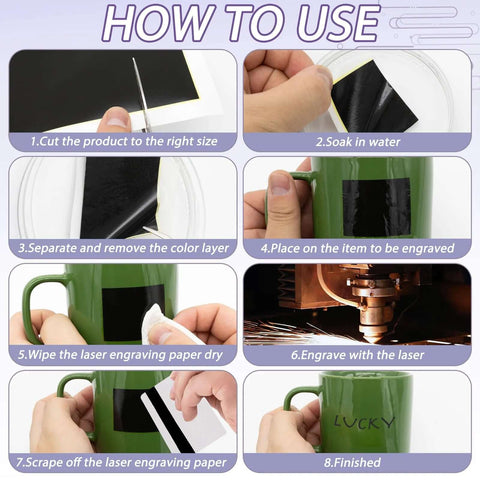 HOW TO USE

1.Cut the product to the right size

2.Soak in water

3.Separate and remove the color layer

4.Place on the item to be engraved

5.Wipe the laser engraving paper dry

6.Engrave with the laser

7.Scrape off the laser engraving paper

LUCKY

8.Finished