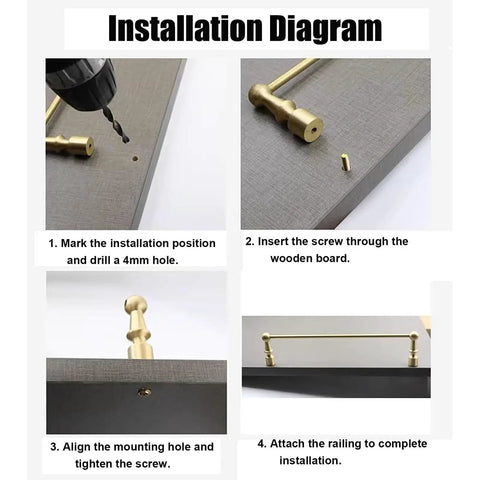 Installation Diagram

1. Mark the installation position and drill a 4mm hole.

2. Insert the screw through the wooden board.

3. Align the mounting hole and tighten the screw.

4. Attach the railing to complete installation.