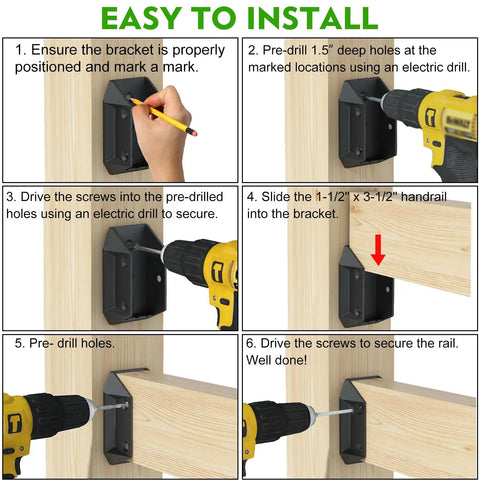 EASY TO INSTALL

1. Ensure the bracket is properly positioned and mark a mark.

2. Pre-drill 1.5" deep holes at the marked locations using an electric drill.

DEWALT

3. Drive the screws into the pre-drilled holes using an electric drill to secure.

4. Slide the 1-1/2" x 3-1/2" handrail into the bracket.

5. Pre- drill holes.

6. Drive the screws to secure the rail. Well done!