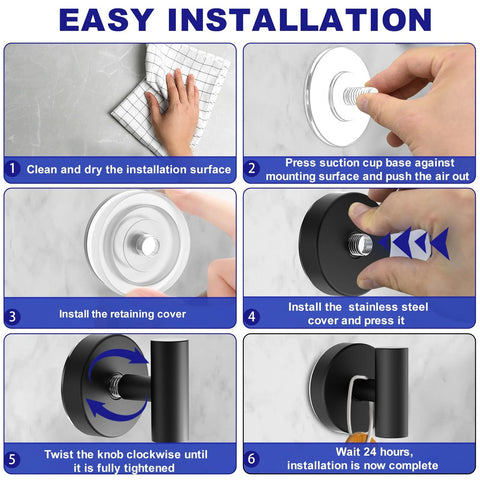 EASY INSTALLATION

1 Clean and dry the installation surface

2 Press suction cup base against mounting surface and push the air out

3 Install the retaining cover

4 Install the  stainless steel cover and press it

5 Twist the knob clockwise until it is fully tightened

6 Wait 24 hours, installation is now complete