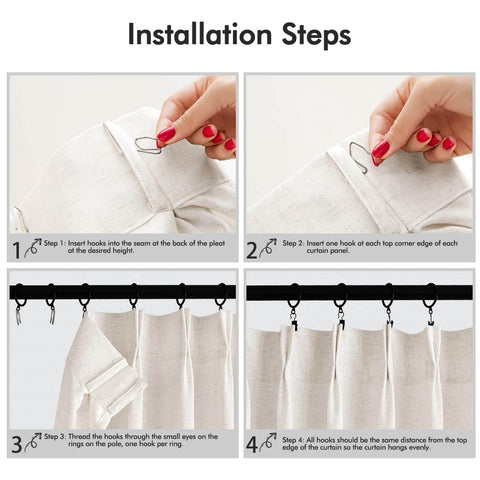 Installation Steps

1 Step 1: Insert hooks into the seam at the back of the pleat at the desired height.

2 Step 2: Insert one hook at each top corner edge of each curtain panel.

3 Step 3: Thread the hooks through the small eyes on the rings on the pole, one hook per ring.

4 Step 4: All hooks should be the same distance from the top edge of the curtain so the curtain hangs evenly.