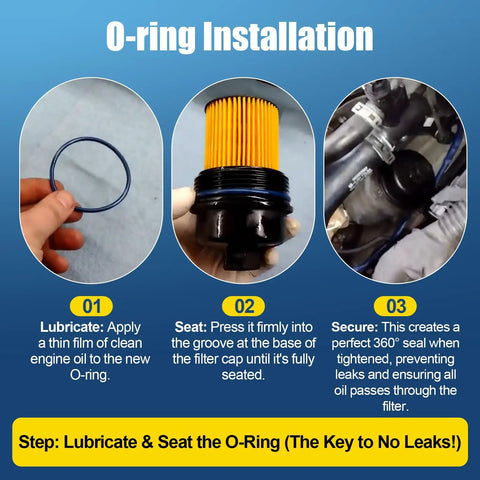 O-ring Installation

01
Lubricate: Apply a thin film of clean engine oil to the new O-ring.

02
Seat: Press it firmly into the groove at the base of the filter cap until it's fully seated.

03
Secure: This creates a perfect 360° seal when tightened, preventing leaks and ensuring all oil passes through the filter.

Step: Lubricate & Seat the O-Ring (The Key to No Leaks!)