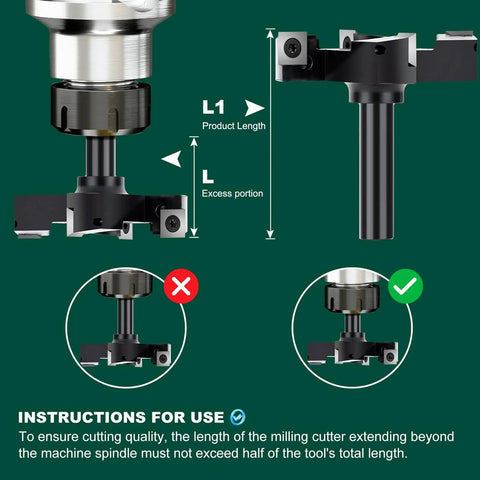 L1
Product Length

L
Excess portion

INSTRUCTIONS FOR USE

To ensure cutting quality, the length of the milling cutter extending beyond the machine spindle must not exceed half of the tool's total length.