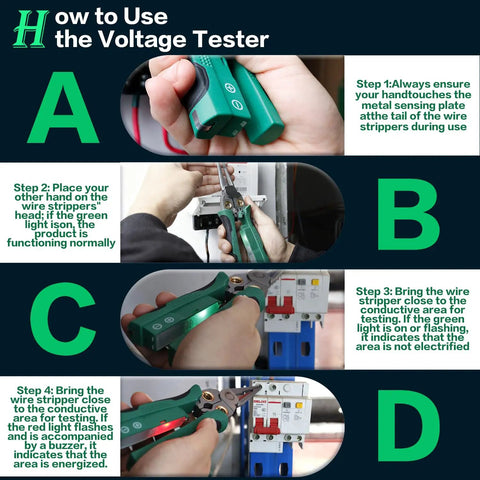 How to Use the Voltage Tester

A

Step 1:Always ensure your handtouches the metal sensing plate atthe tail of the wire strippers during use

Step 2: Place your other hand on the wire strippers" head; if the green light ison, the product is functioning normally

B

C

Step 3: Bring the wire stripper close to the conductive area for testing. If the green light is on or flashing, it indicates that the area is not electrified

Step 4: Bring the wire stripper close to the conductive area for testing. If the red light flashes and is accompanied by a buzzer, it indicates that the area is energized.

D