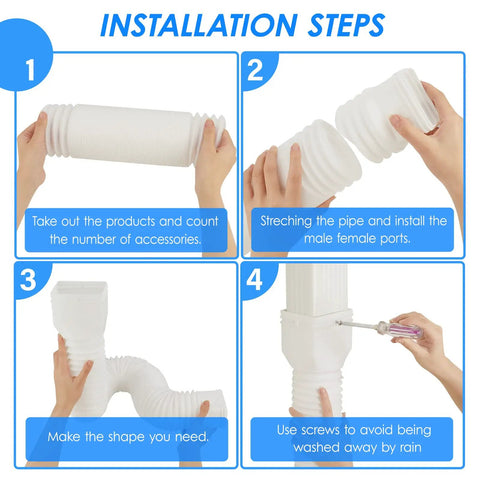 INSTALLATION STEPS

1

Take out the products and count the number of accessories.

2

Streching the pipe and install the male female ports.

3

Make the shape you need.

4

Use screws to avoid being washed away by rain