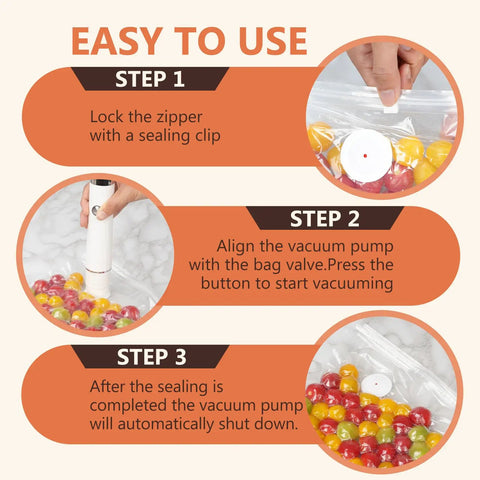 EASY TO USE

STEP 1

Lock the zipper with a sealing clip

STEP 2

Align the vacuum pump with the bag valve.Press the button to start vacuuming

STEP 3

After the sealing is completed the vacuum pump will automatically shut down.