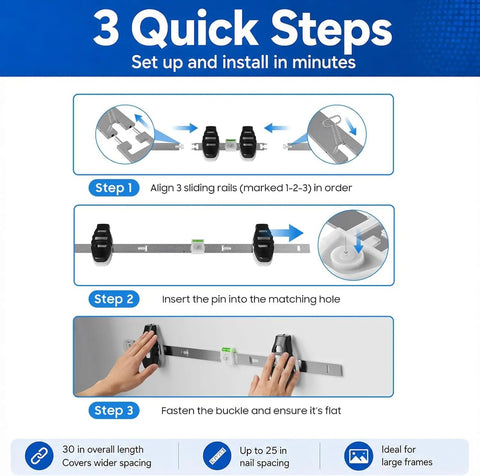 3 Quick Steps
Set up and install in minutes

Step 1 Align 3 sliding rails (marked 1-2-3) in order

Step 2 Insert the pin into the matching hole

Step 3 Fasten the buckle and ensure it's flat

30 in overall length
Covers wider spacing

Up to 25 in
nail spacing

Ideal for
large frames