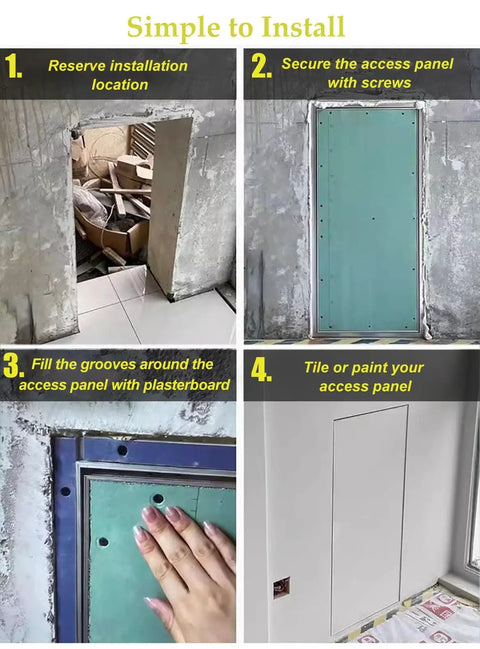 Simple to Install

1. Reserve installation location

2. Secure the access panel with screws

3. Fill the grooves around the access panel with plasterboard

4. Tile or paint your access panel