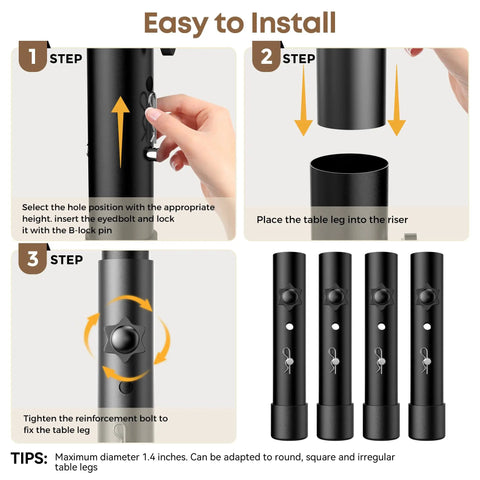 Easy to Install

1 STEP

Select the hole position with the appropriate height. insert the eyedbolt and lock it with the B-lock pin

2 STEP

Place the table leg into the riser

3 STEP

Tighten the reinforcement bolt to fix the table leg

TIPS: Maximum diameter 1.4 inches. Can be adapted to round, square and irregular table legs