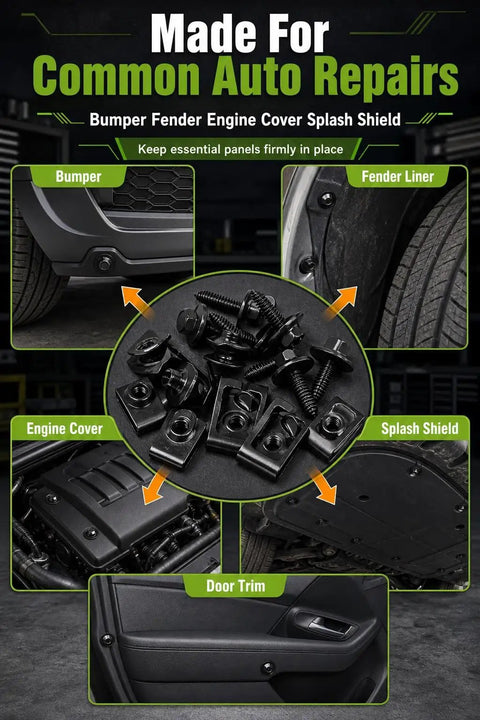 Made For
Common Auto Repairs

Bumper Fender Engine Cover Splash Shield

Keep essential panels firmly in place

Bumper

Fender Liner

Engine Cover

Splash Shield

Door Trim