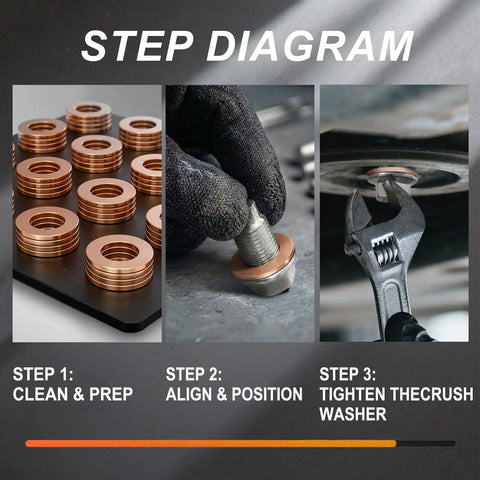 STEP DIAGRAM

STEP 1:
CLEAN & PREP

STEP 2:
ALIGN & POSITION

STEP 3:
TIGHTEN THECRUSH WASHER