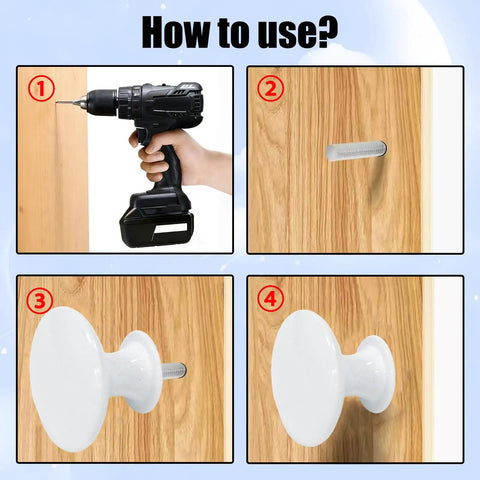 How to use?

①

②

③

④